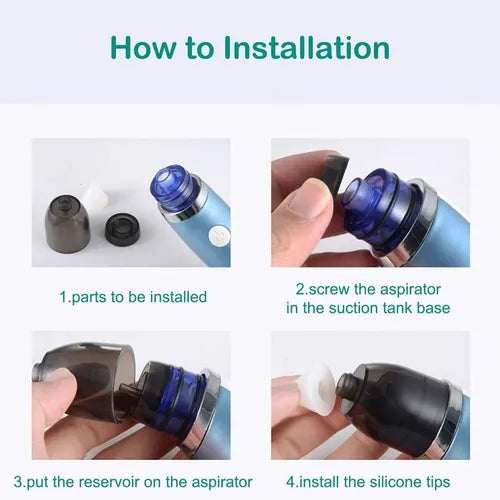 How to Installation

1.parts to be installed

2.screw the aspirator in the suction tank base

3.put the reservoir on the aspirator

4.install the silicone tips